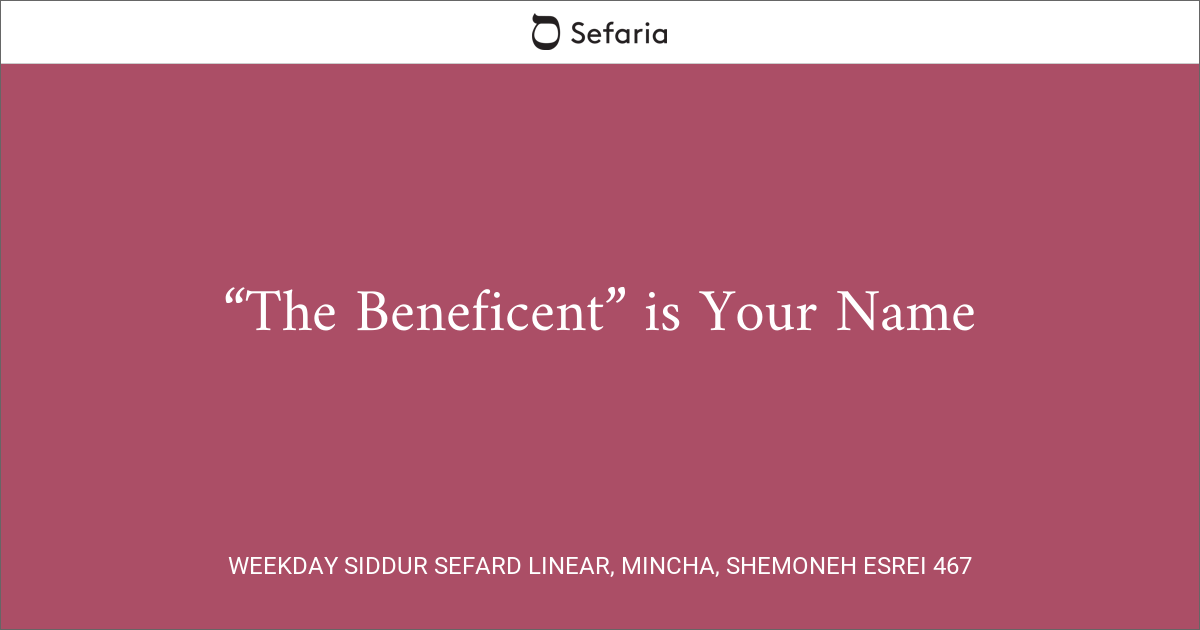 Sefaria

"The Beneficent" is Your Name

WEEKDAY SIDDUR SEFARD LINEAR, MINCHA, SHEMONEH ESREI 467